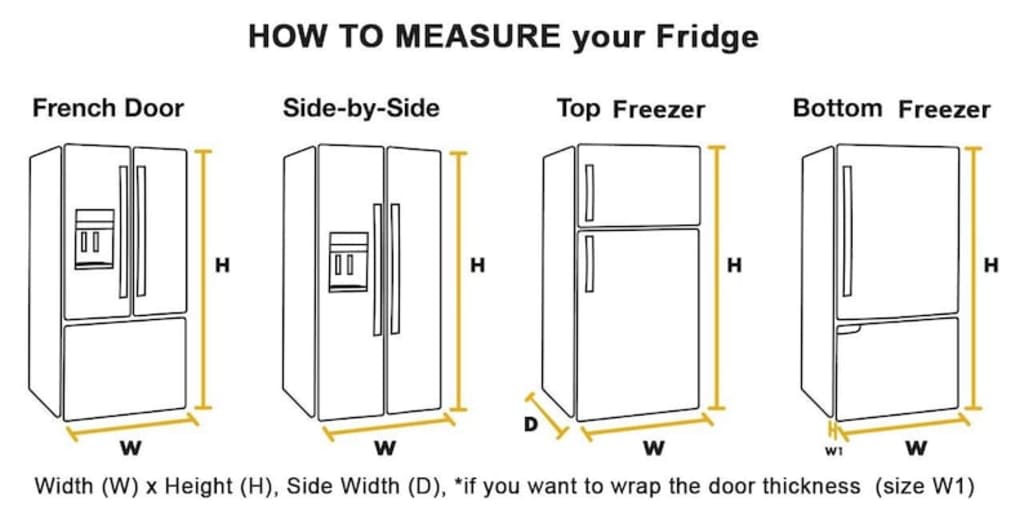 HOW TO MEASURE your Fridge

French Door

H

W

Side-by-Side

H

W

Top Freezer

H

D

W

Bottom Freezer

H

W1

W

Width (W) x Height (H), Side Width (D), *if you want to wrap the door thickness (size W1)