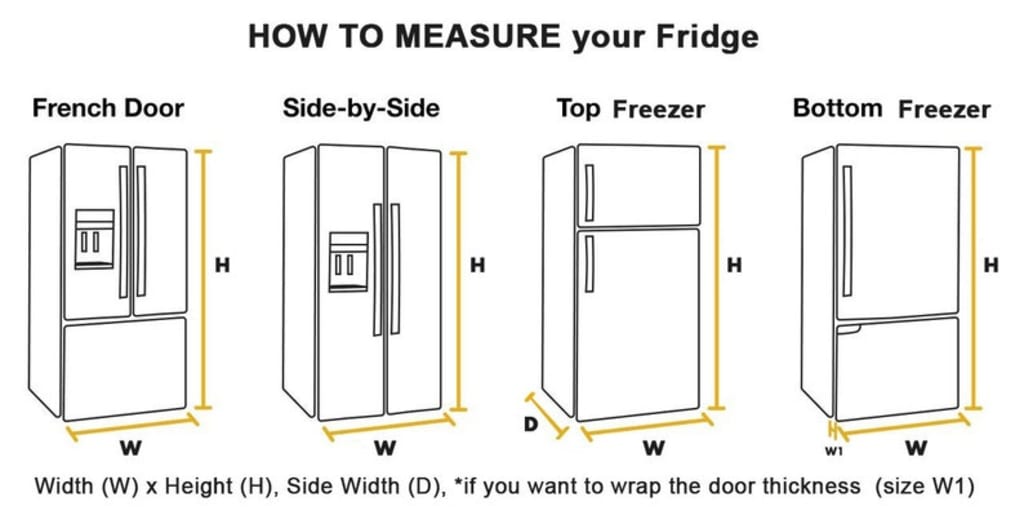 HOW TO MEASURE your Fridge

French Door

H

W

Side-by-Side

H

W

Top Freezer

H

D

W

Bottom Freezer

H

W1

W

Width (W) x Height (H), Side Width (D), *if you want to wrap the door thickness (size W1)