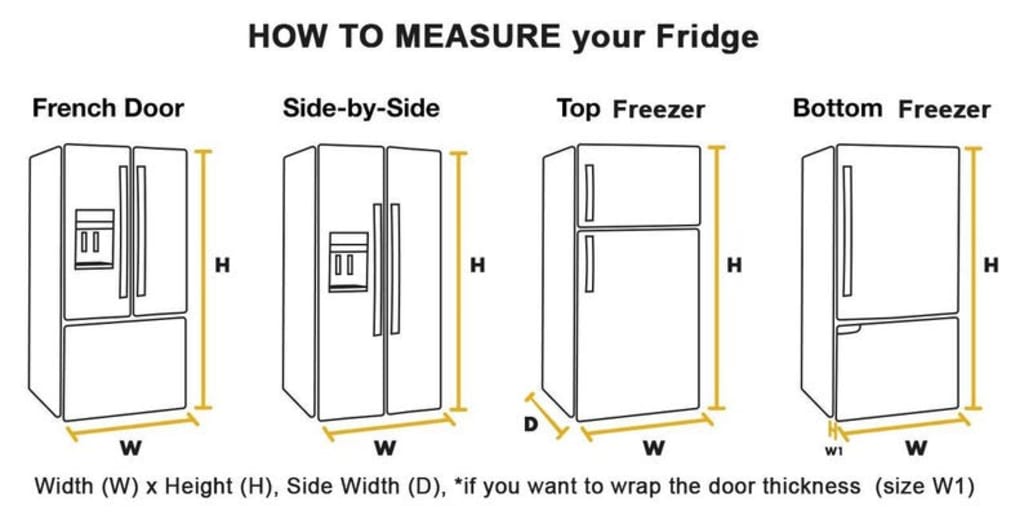 HOW TO MEASURE your Fridge

French Door

H

W

Side-by-Side

H

W

Top Freezer

H

D

W

Bottom Freezer

H

W1

W

Width (W) x Height (H), Side Width (D), *if you want to wrap the door thickness (size W1)