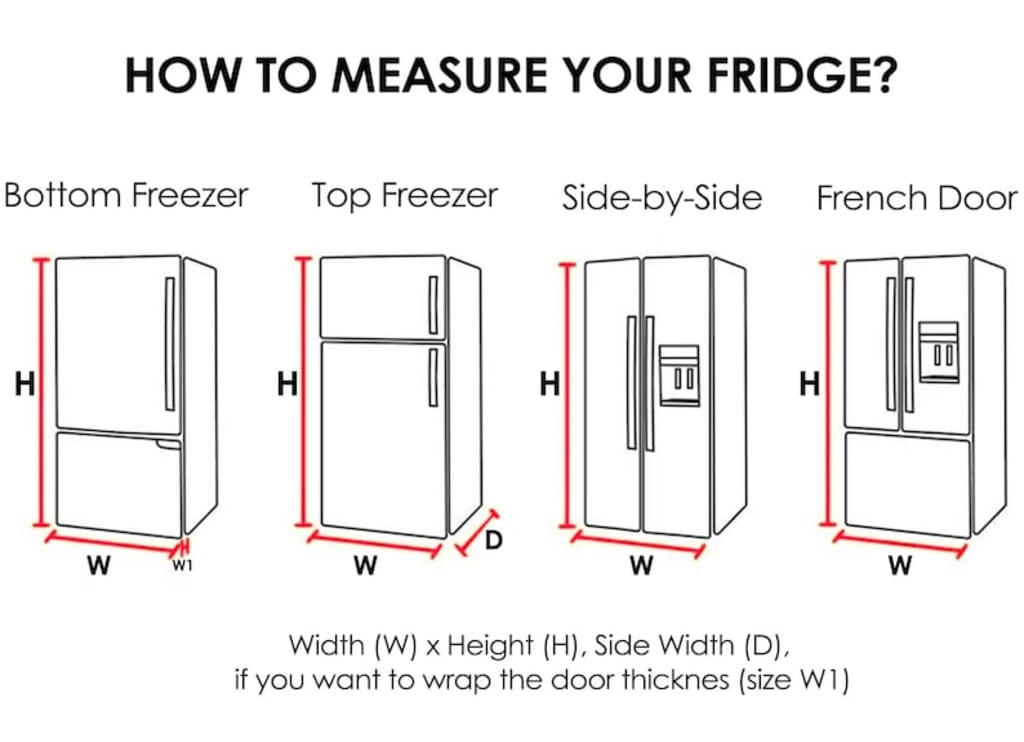 HOW TO MEASURE YOUR FRIDGE?

Bottom Freezer

H

W

W1

Top Freezer

H

W

D

Side-by-Side

H

W

French Door

H

W

Width (W) x Height (H), Side Width (D), if you want to wrap the door thicknes (size W1)